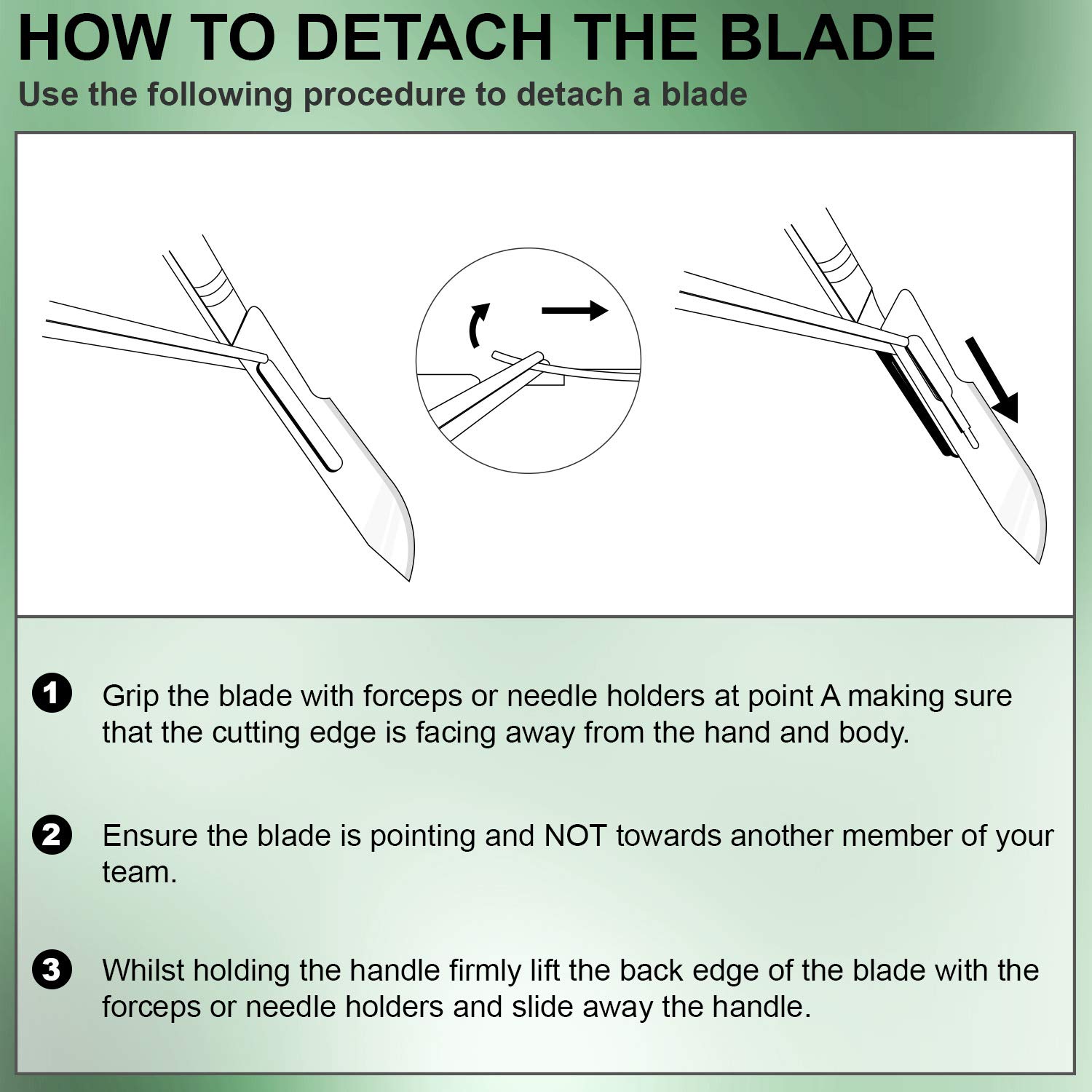 HOW TO DETACH THE BLADE

Use the following procedure to detach a blade

1 Grip the blade with forceps or needle holders at point A making sure that the cutting edge is facing away from the hand and body.

2 Ensure the blade is pointing and NOT towards another member of your team.

3 Whilst holding the handle firmly lift the back edge of the blade with the forceps or needle holders and slide away the handle.